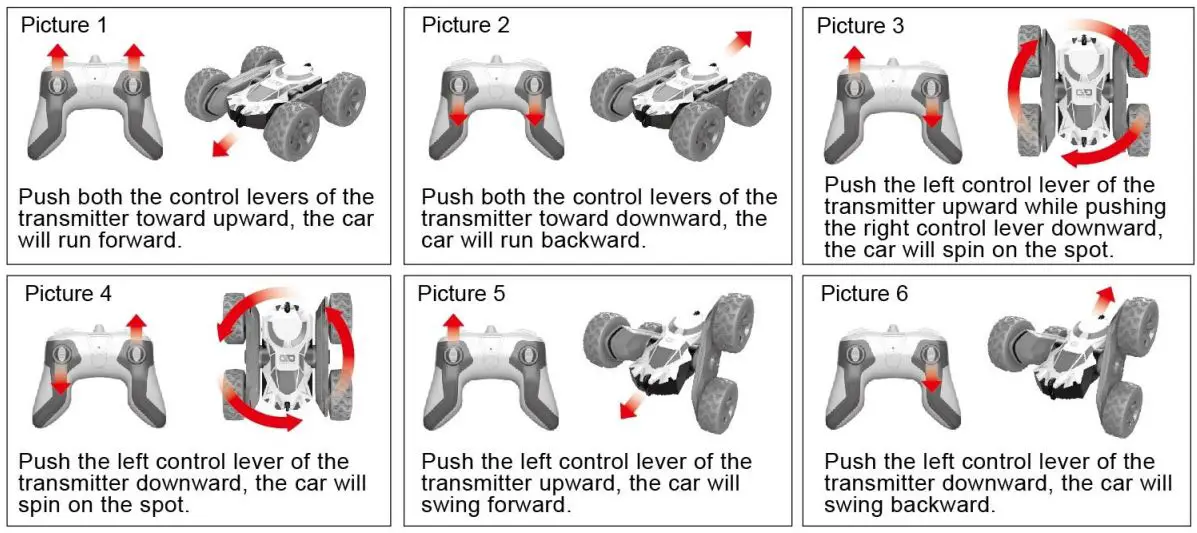 Picture 1

Push both the control levers of the transmitter toward upward, the car will run forward.

Picture 2

Push both the control levers of the transmitter toward downward, the car will run backward.

Picture 3

Push the left control lever of the transmitter upward while pushing the right control lever downward, the car will spin on the spot.

Picture 4

Push the left control lever of the transmitter downward, the car will spin on the spot.

Picture 5

Push the left control lever of the transmitter upward, the car will swing forward.

Picture 6

Push the left control lever of the transmitter downward, the car will swing backward.