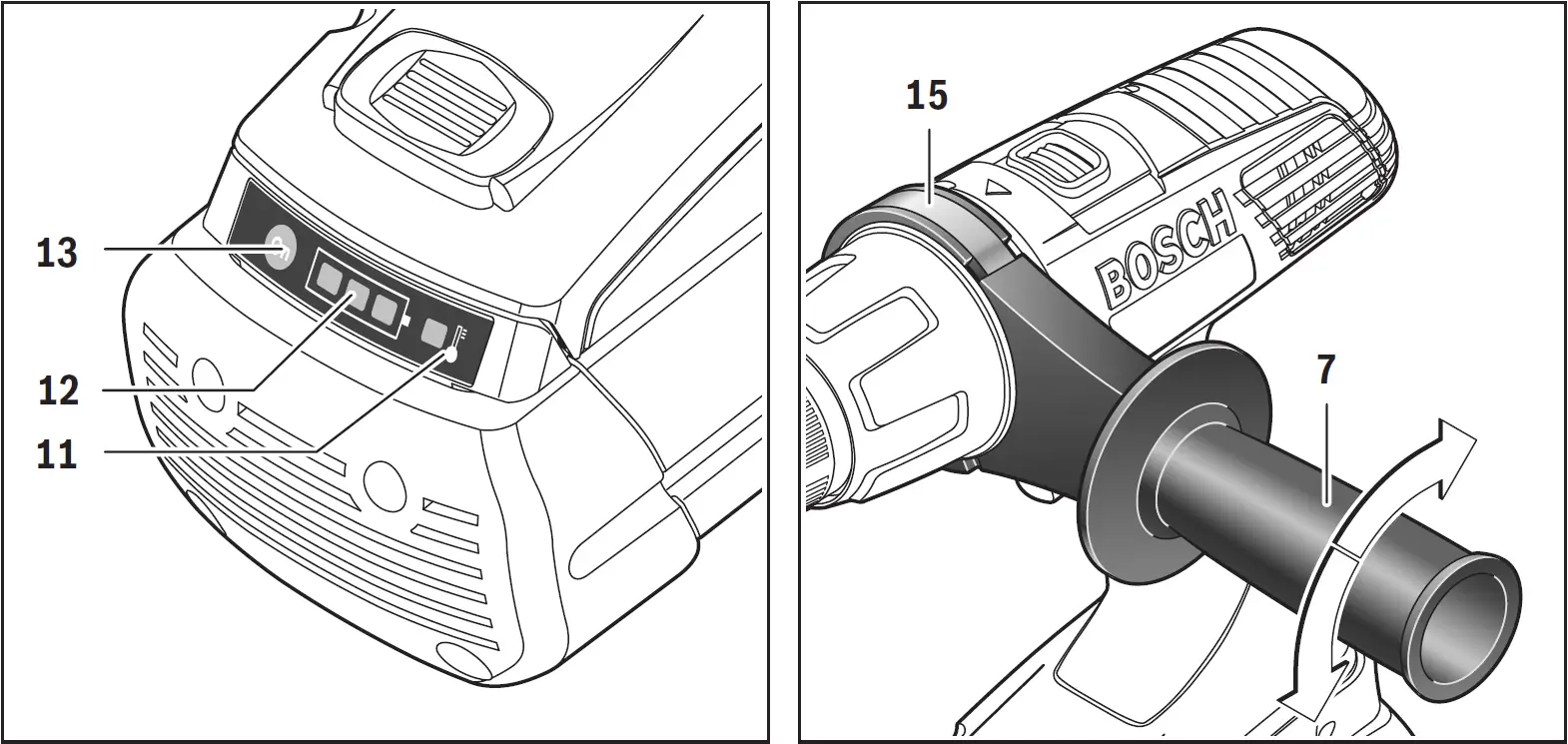 13
12
11
15
BOSCH
7