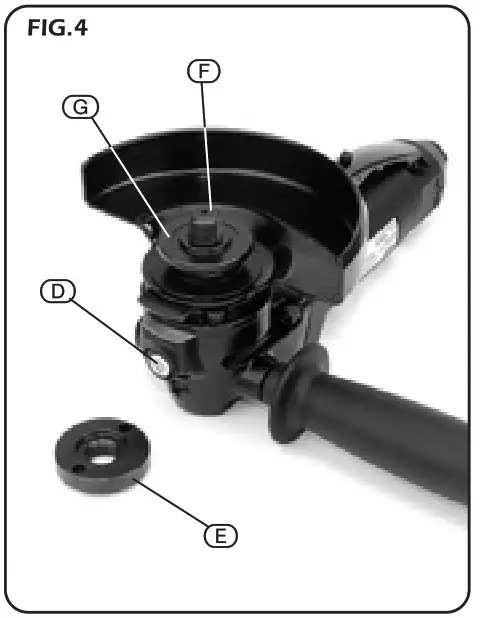 FIG.4

F

G

D

E