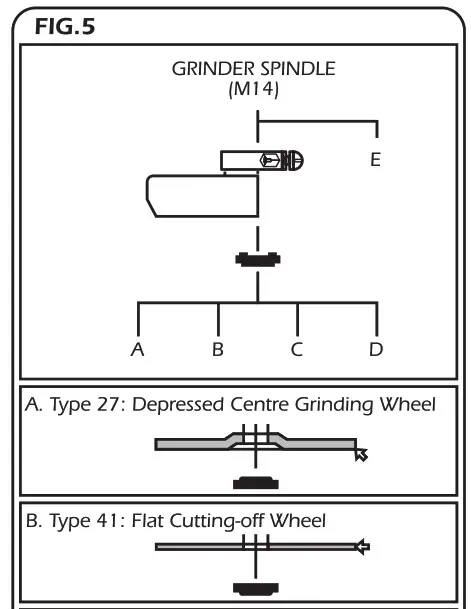 FIG.5

GRINDER SPINDLE (M14)

E

A B C D

A. Type 27: Depressed Centre Grinding Wheel

B. Type 41: Flat Cutting-off Wheel