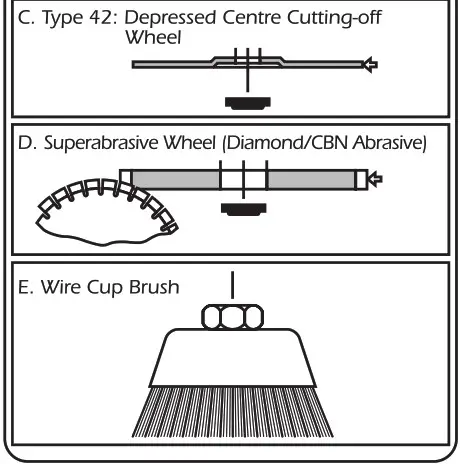 C. Type 42: Depressed Centre Cutting-off Wheel

D. Superabrasive Wheel (Diamond/CBN Abrasive)

E. Wire Cup Brush