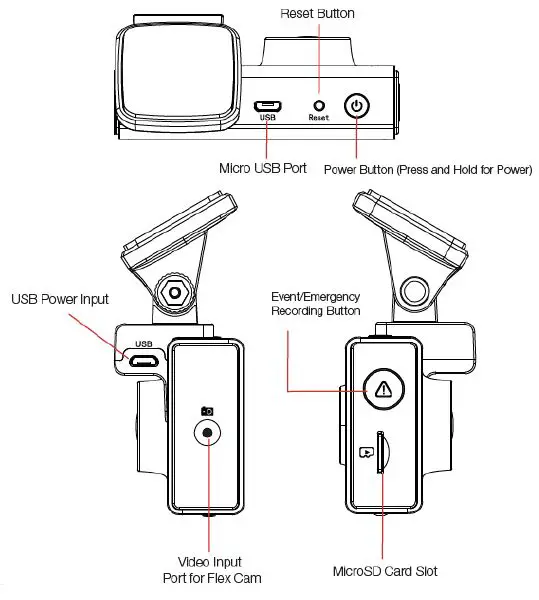 Reset Button

USB

Reset

Micro USB Port

Power Button (Press and Hold for Power)

USB Power Input

USB

Event/Emergency Recording Button

Video Input Port for Flex Cam

MicroSD Card Slot