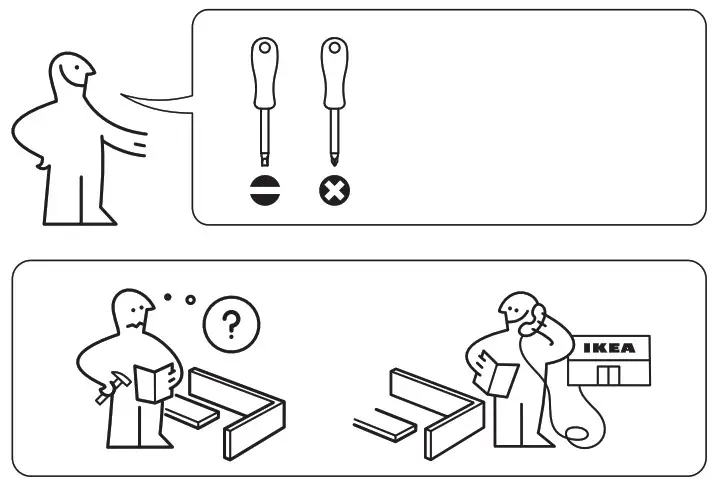 ?

IKEA