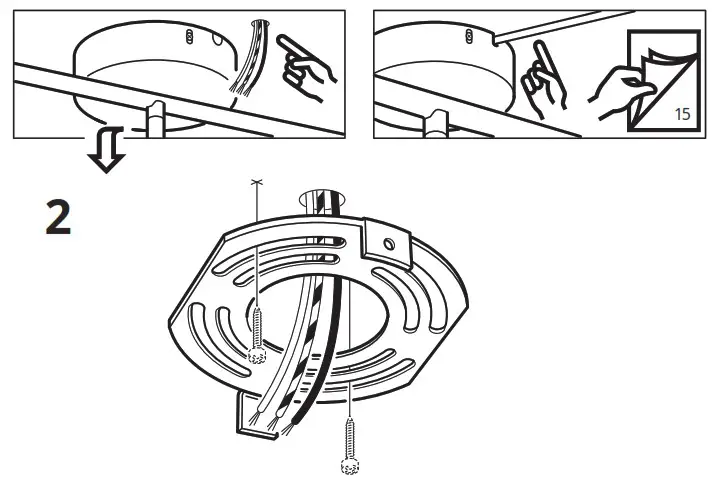 15

2