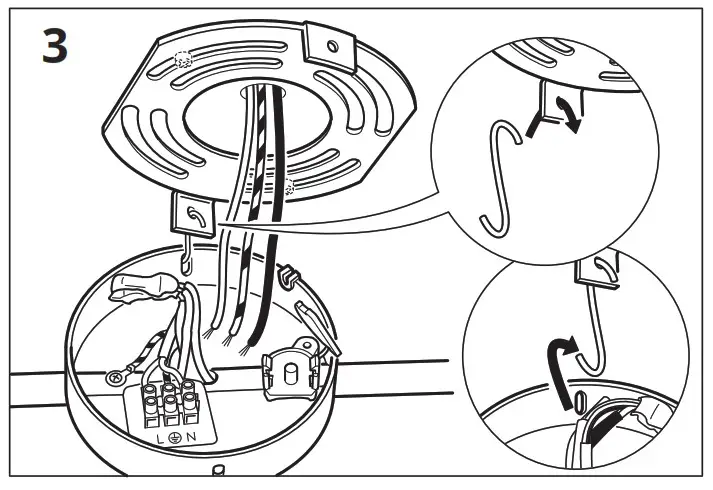 3

L ⏚ N