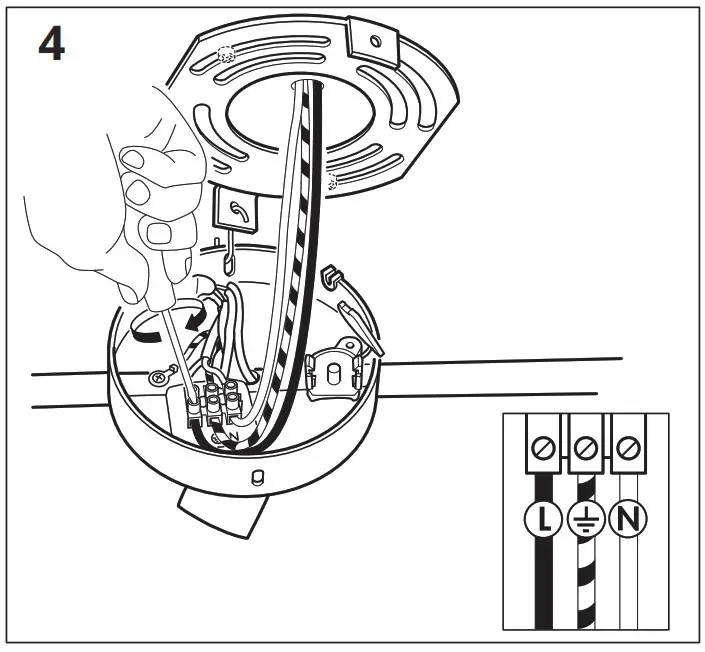 4

L

N