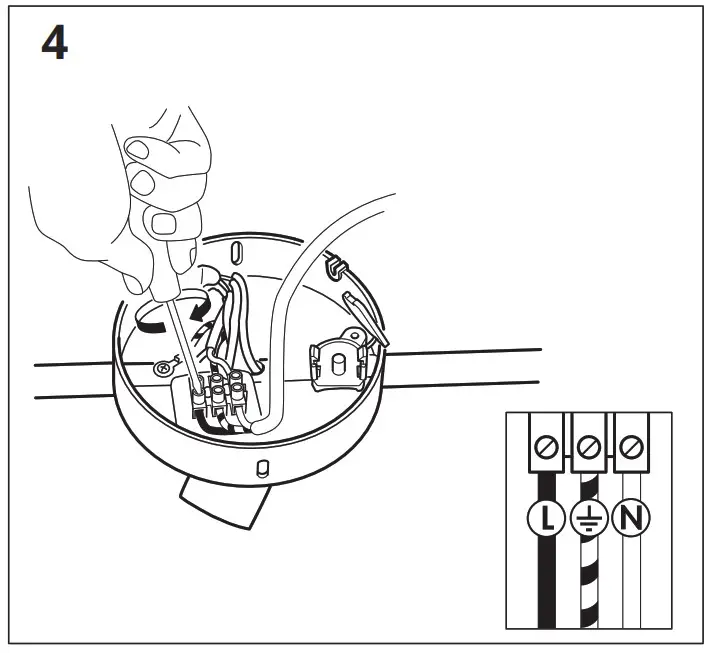 4

L

N