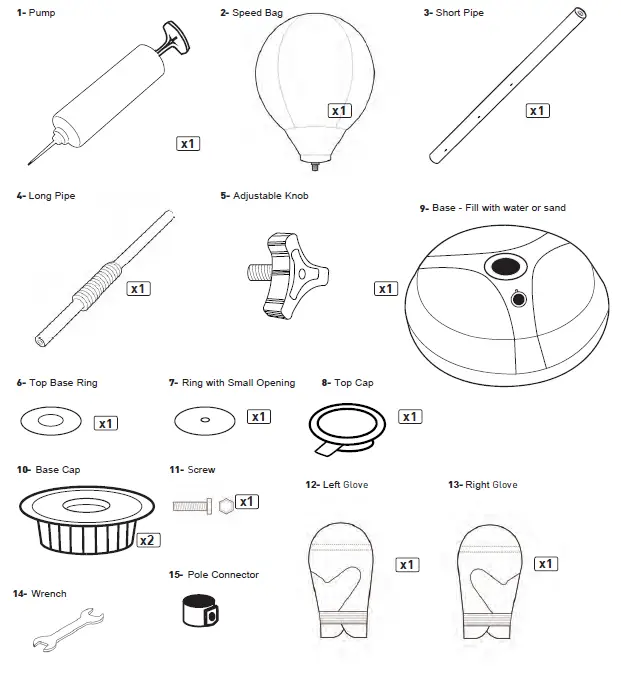 1- Pump

x1

2- Speed Bag

x1

3- Short Pipe

x1

4- Long Pipe

x1

5- Adjustable Knob

9- Base - Fill with water or sand

x1

6- Top Base Ring

x1

7- Ring with Small Opening

x1

8- Top Cap

x1

10- Base Cap

x2

11- Screw

x1

12- Left Glove

x1

13- Right Glove

x1

14- Wrench

15- Pole Connector