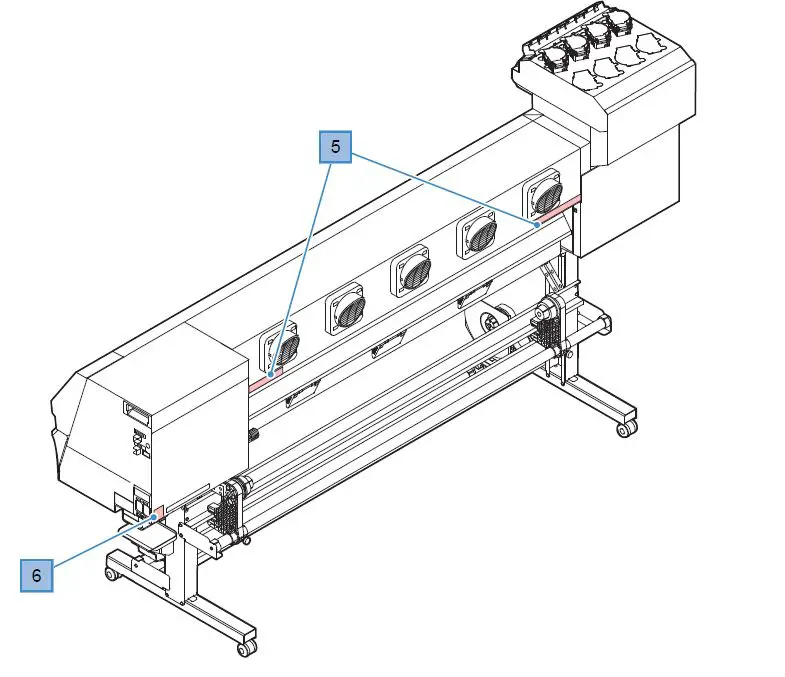 5

6