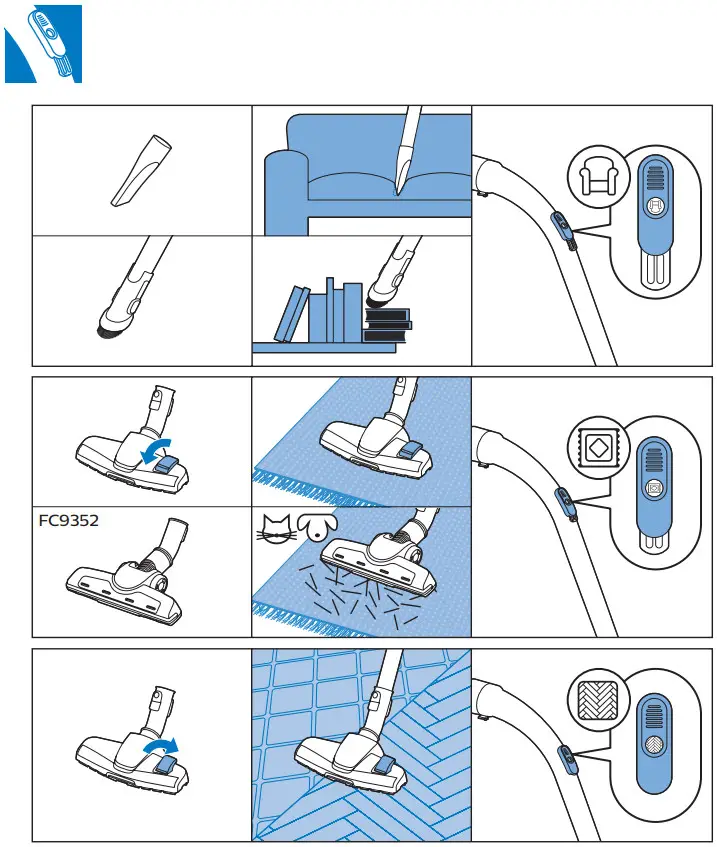 FC9352