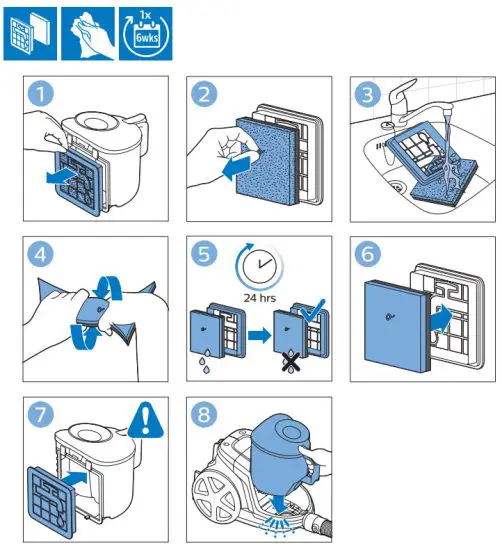 1x
6wks

1

2

3

4

5

24 hrs

6

7

8