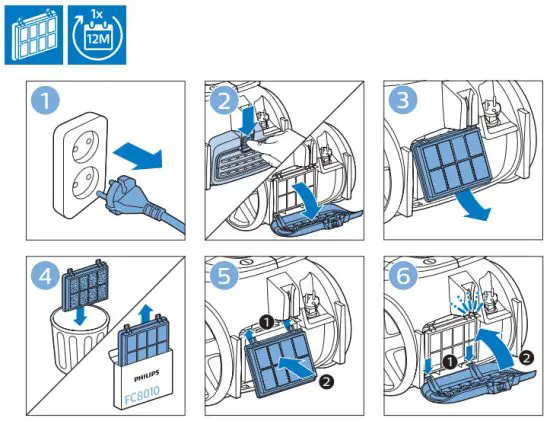 1x
12M

1

2

3

4

PHILIPS
FC8010

5
1
2

6
1
2