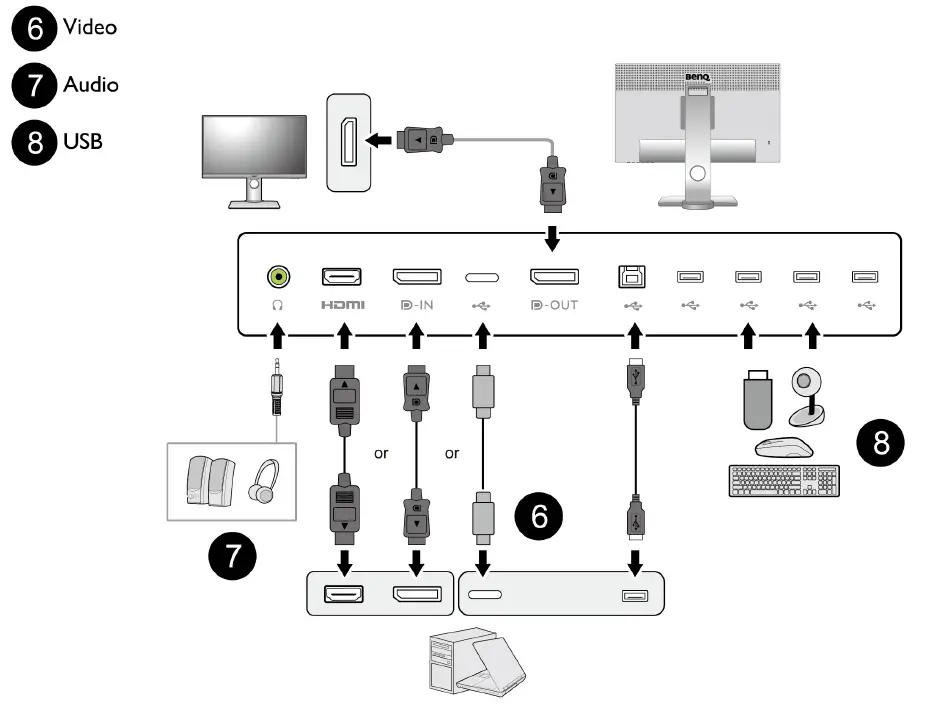 6 Video

7 Audio

8 USB

BenQ

HDMI

D-IN

D-OUT

or

or

6

7

8