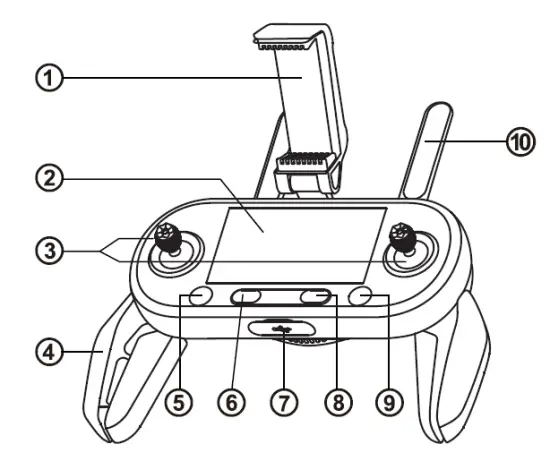 1
10
2
3
4
5
6
7
8
9