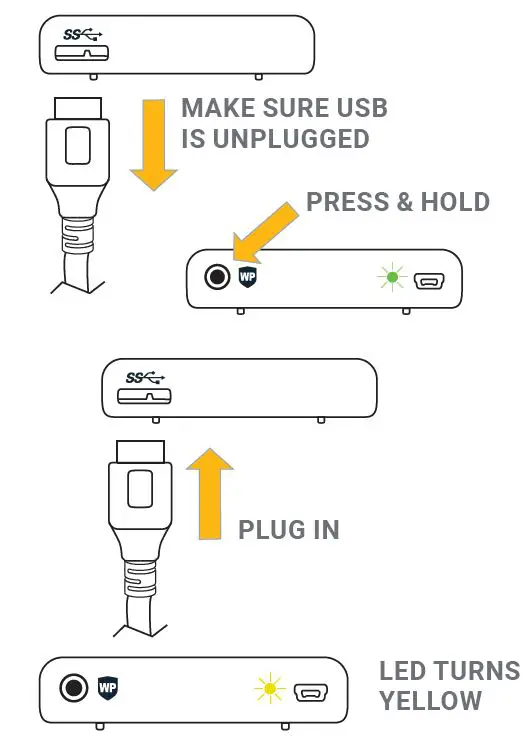 SS

MAKE SURE USB IS UNPLUGGED

PRESS & HOLD

WP

SS

PLUG IN

WP

LED TURNS YELLOW