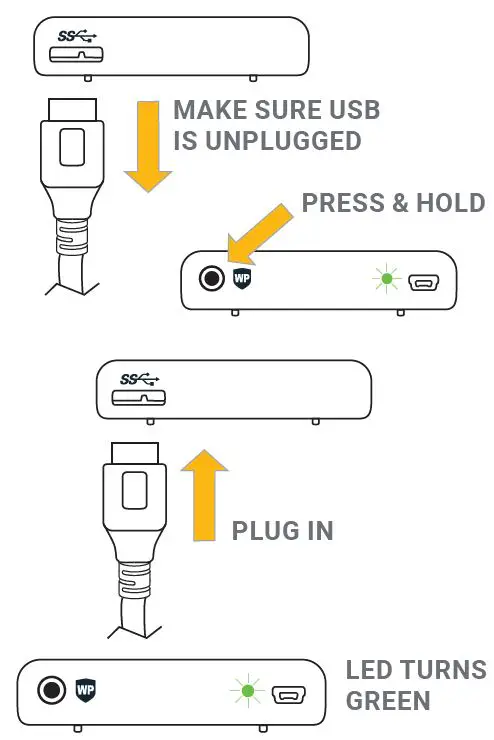 SS

MAKE SURE USB IS UNPLUGGED

PRESS & HOLD

WP

SS

PLUG IN

WP

LED TURNS GREEN