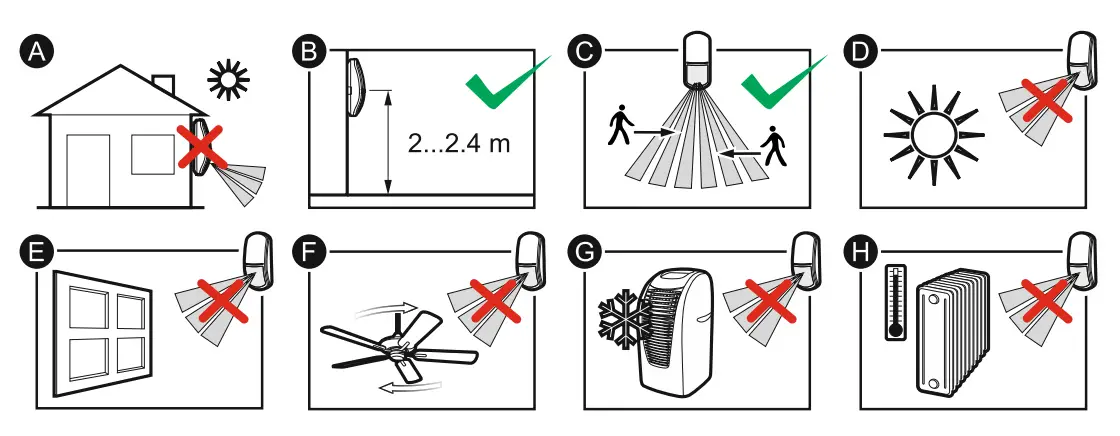 A

B

2...2.4 m

C

D

E

F

G

H