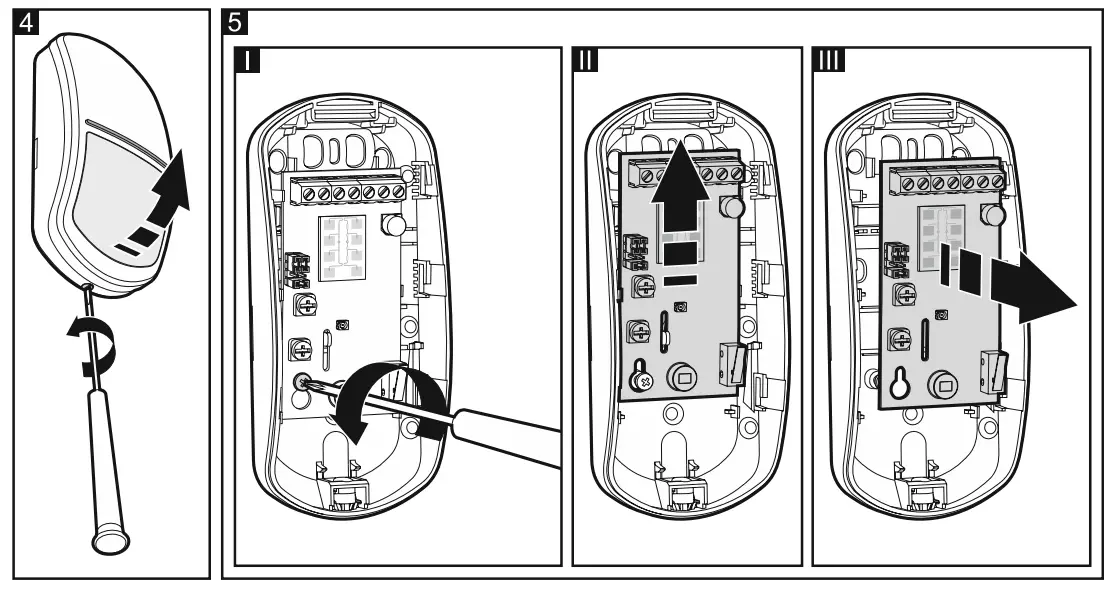 4

5

I

II

III