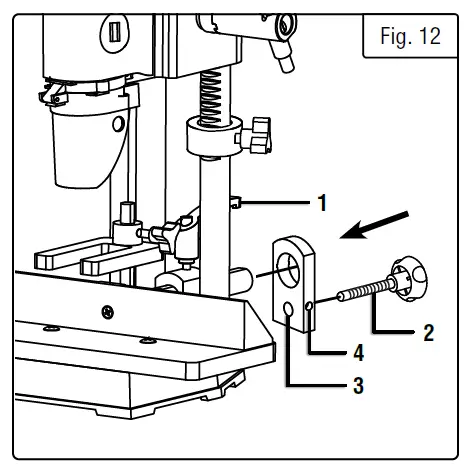 Fig. 12

1

2

4

3