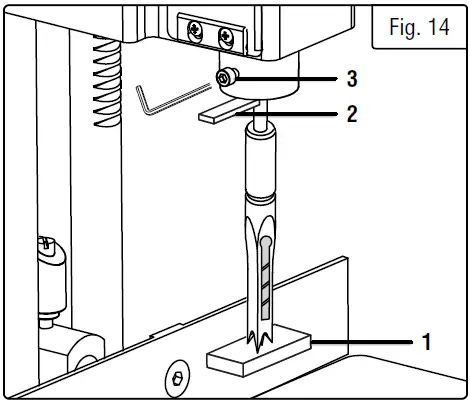 Fig. 14

3

2

1