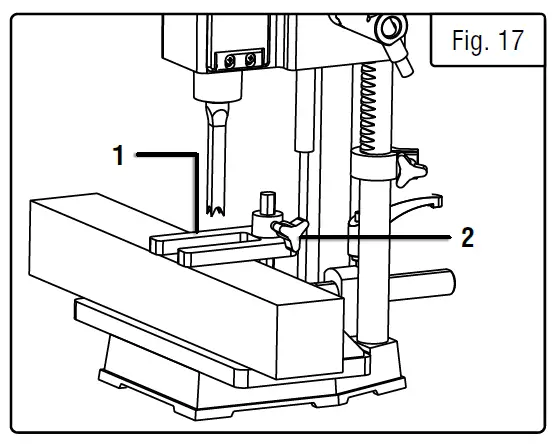 Fig. 17

1

2