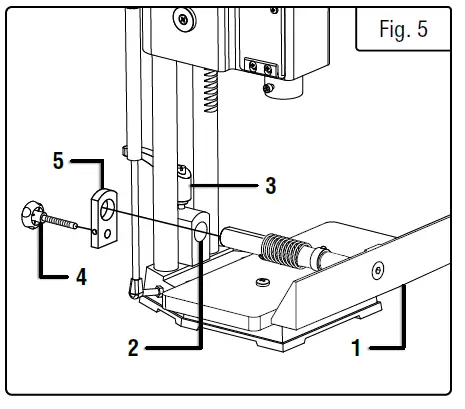 Fig. 5

5

3

4

2

1