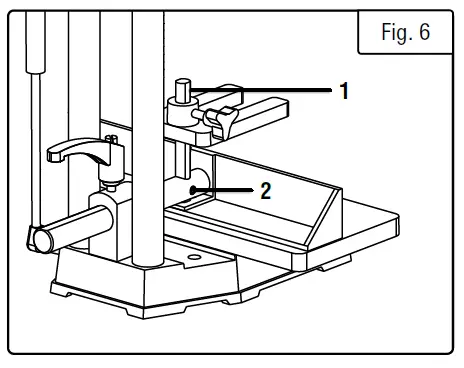 Fig. 6

1

2