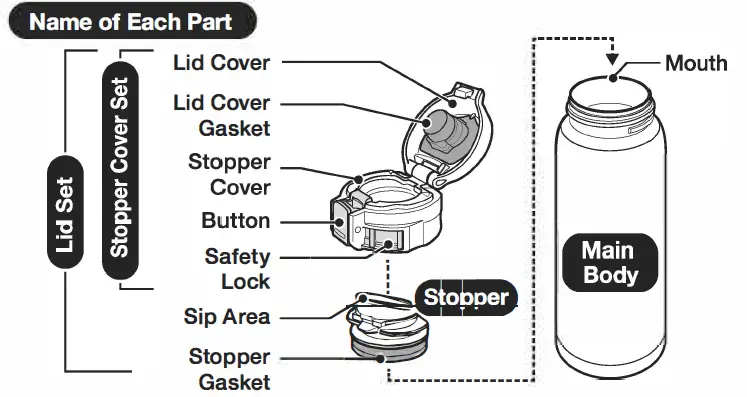 Name of Each Part

Lid Set

Stopper Cover Set

Lid Cover

Lid Cover Gasket

Stopper Cover

Button

Safety Lock

Sip Area

Stopper Gasket

Stopper

Mouth

Main Body