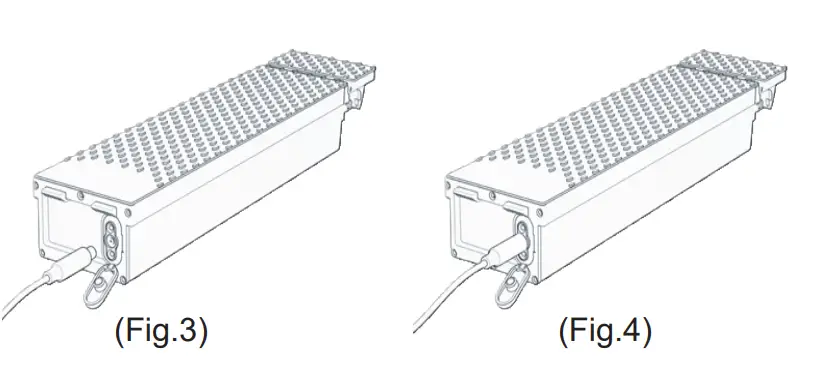 (Fig.3)

(Fig.4)