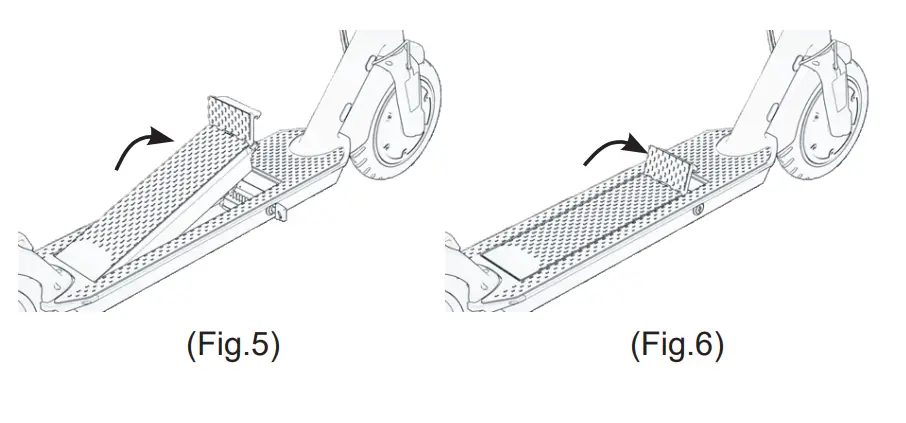 (Fig.5)

(Fig.6)