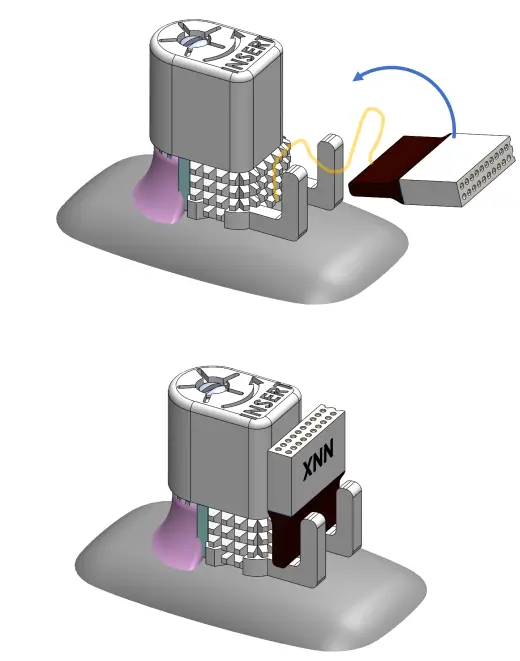 INSERT

INSERT

XNN