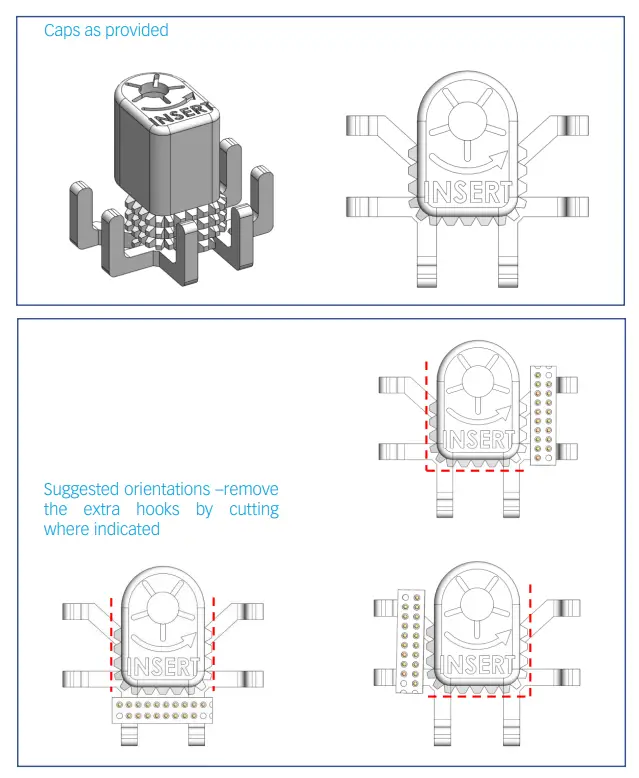 Caps as provided

INSERT

INSERT

INSERT

Suggested orientations –remove the extra hooks by cutting where indicated

INSERT

INSERT