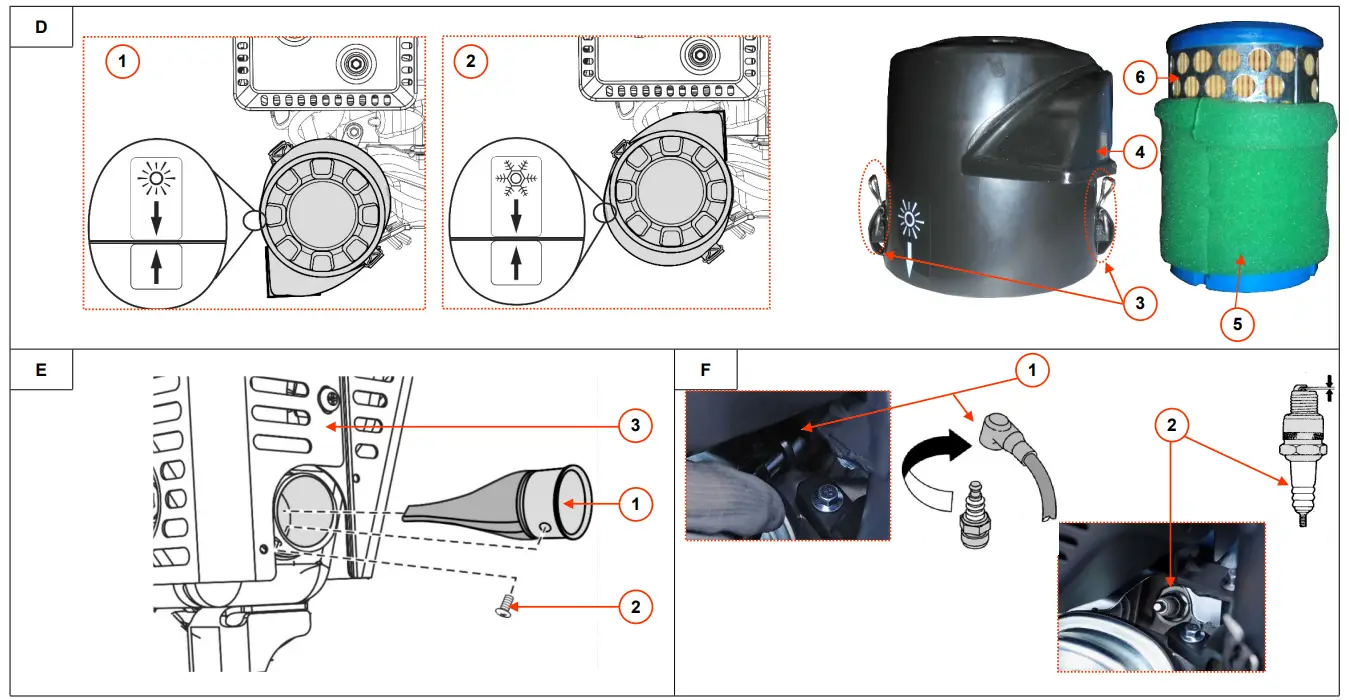 D

1

2

6

4

3

5

E

3

1

2

F

1

2