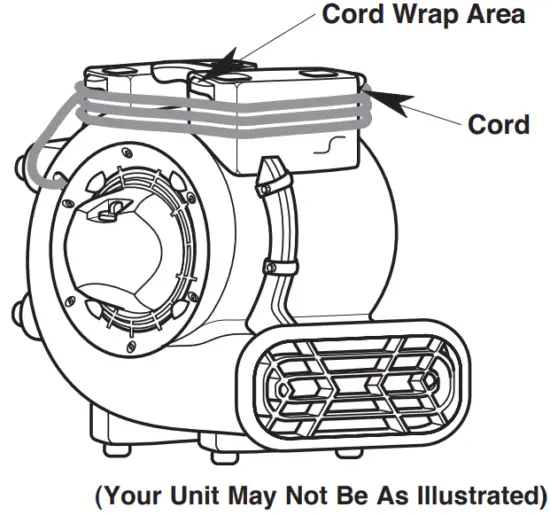 Cord Wrap Area

Cord

(Your Unit May Not Be As Illustrated)