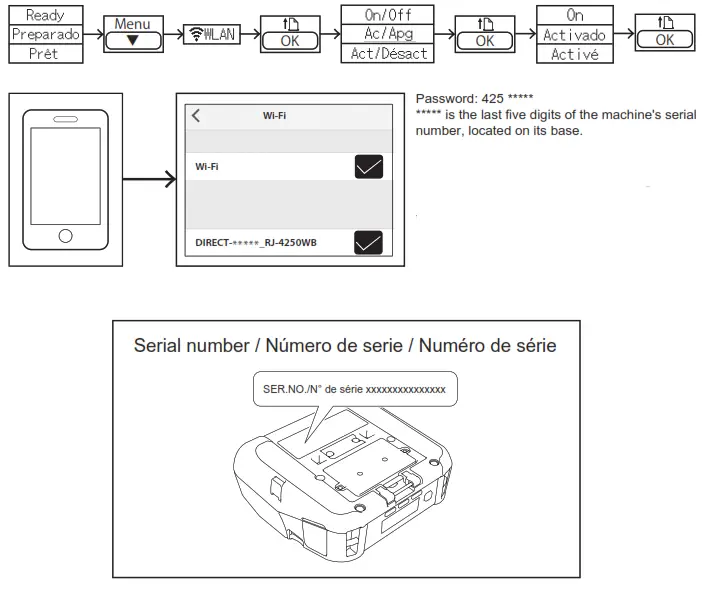 Ready
Preparado
Prêt

Menu
▼

WLAN

OK

On/Off
Ac/Apg
Act/Désact

OK

On
Activado
Activé

OK

Wi-Fi

Wi-Fi

DIRECT-*****_RJ-4250WB

Password: 425 *****
***** is the last five digits of the machine's serial number, located on its base.

Serial number / Número de serie / Numéro de série

SER.NO./N° de série xxxxxxxxxxxxxxx