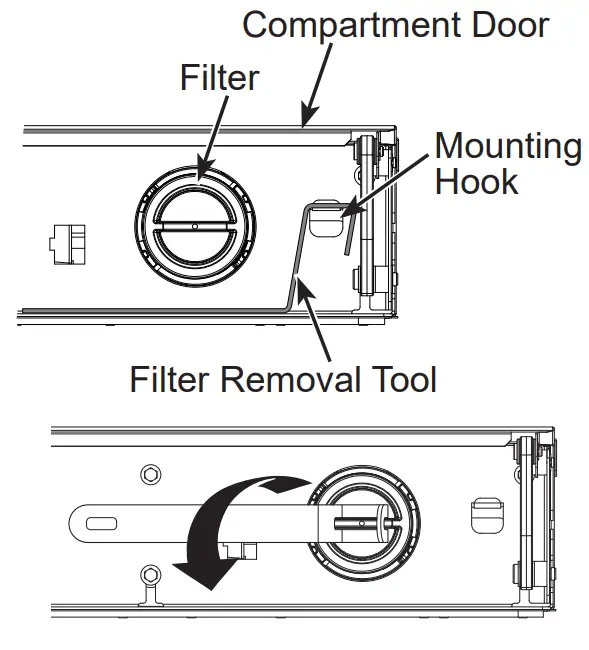 Compartment Door

Filter

Mounting Hook

Filter Removal Tool