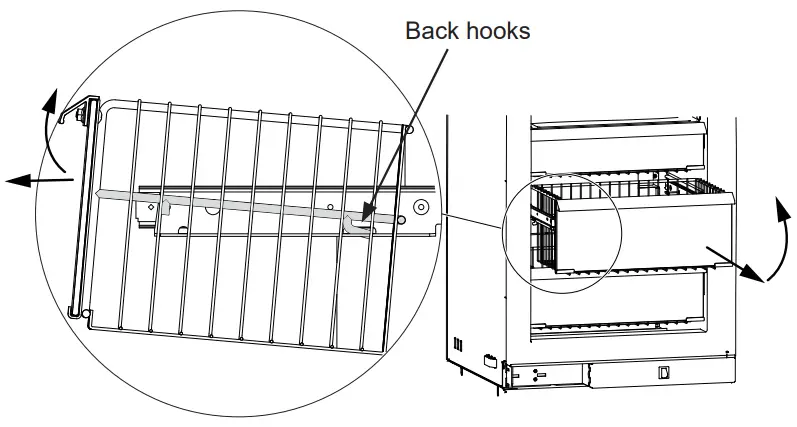 Back hooks