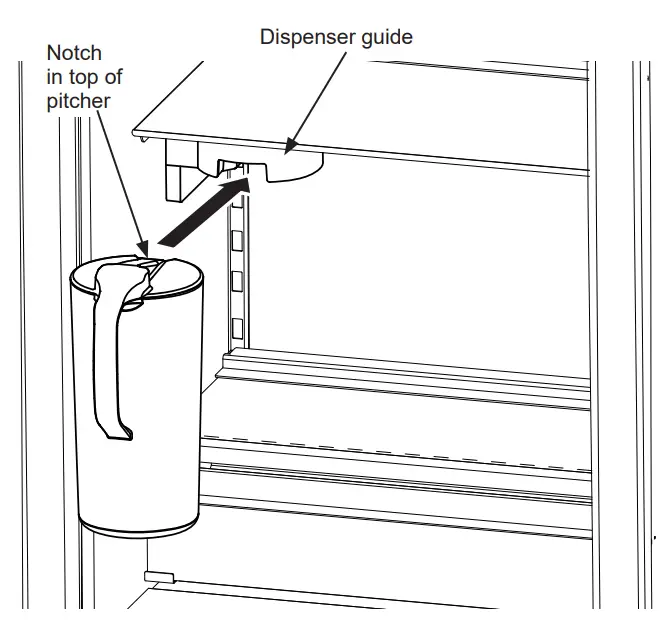 Notch in top of pitcher

Dispenser guide