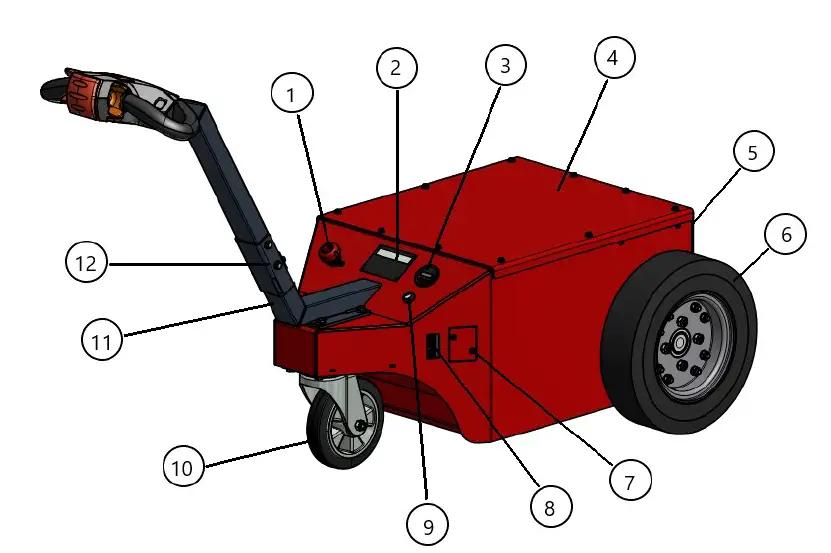 1
2
3
4
5
6
12
11
10
9
8
7