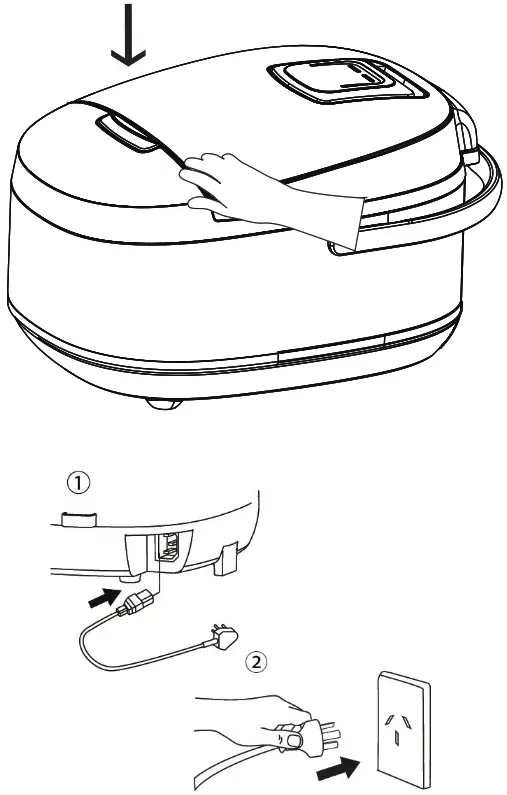 ①

②