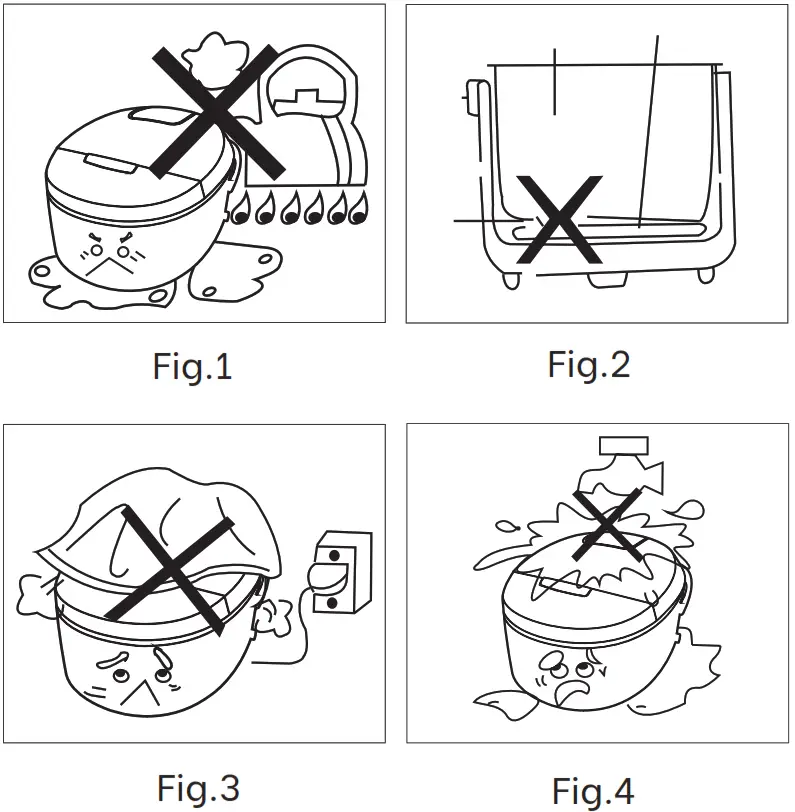 Fig.1

Fig.2

Fig.3

Fig.4