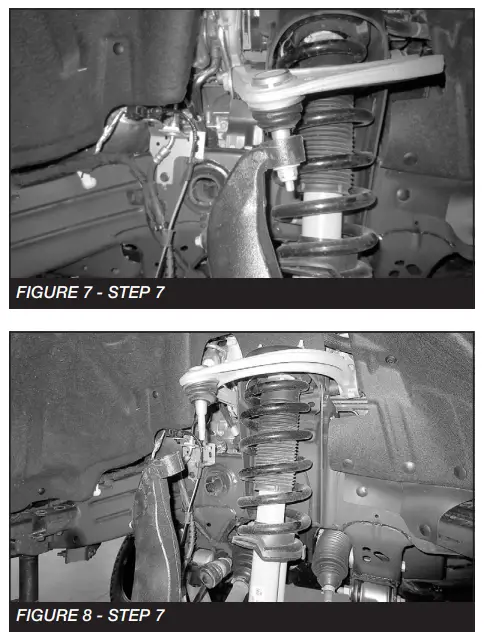 FIGURE 7 - STEP 7

FIGURE 8 - STEP 7