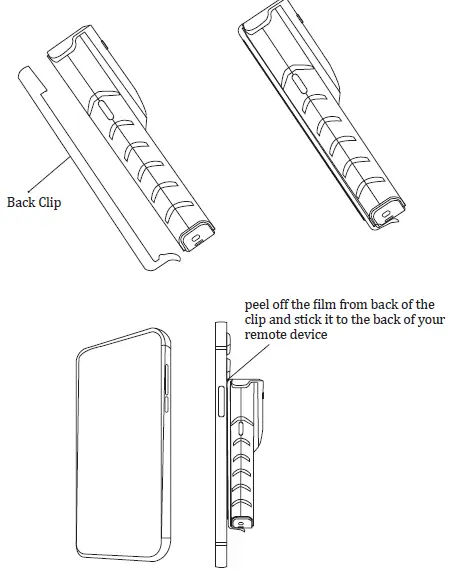 Back Clip

peel off the film from back of the clip and stick it to the back of your remote device