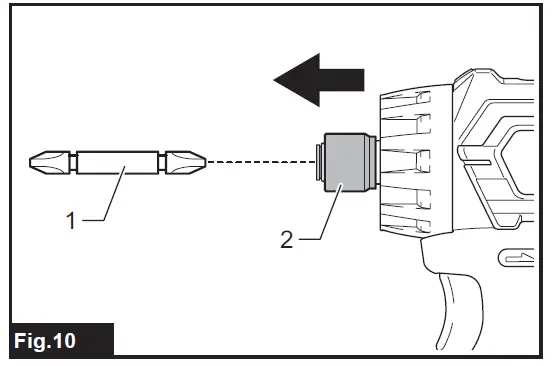 1

2

Fig.10