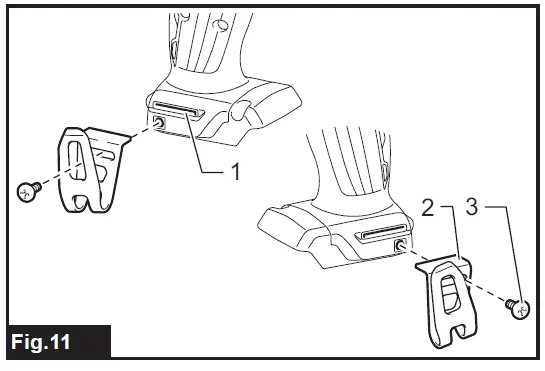 1
2
3
Fig.11