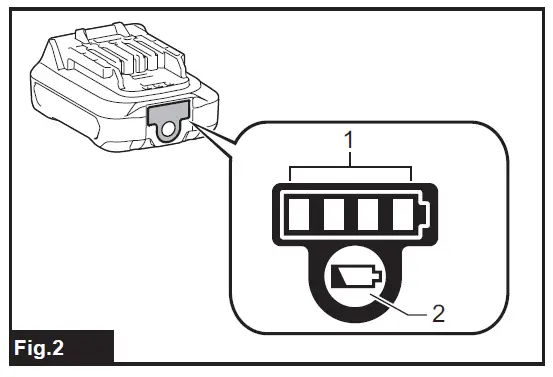 1
2
Fig.2