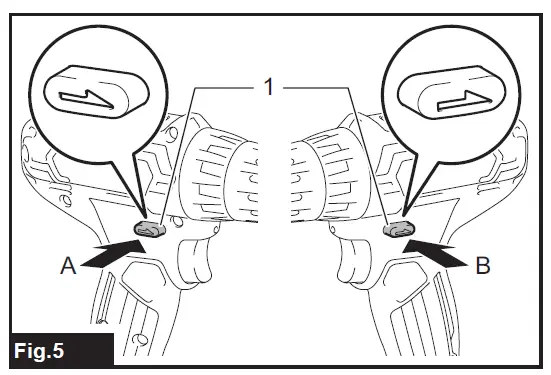 1
A
B
Fig.5