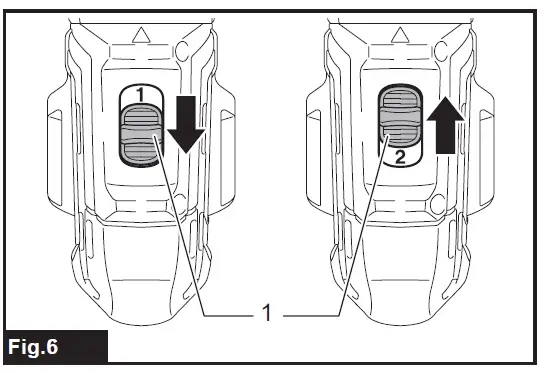 1

2

1

Fig.6