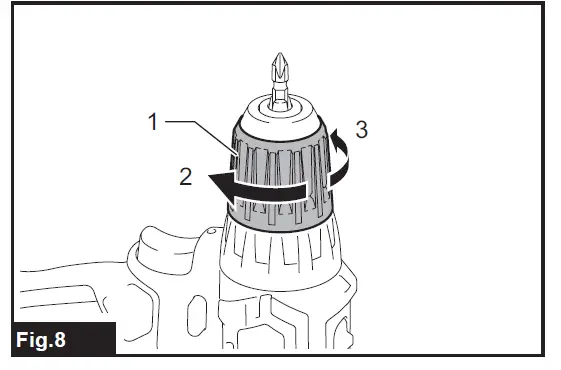 1
3
2
Fig.8