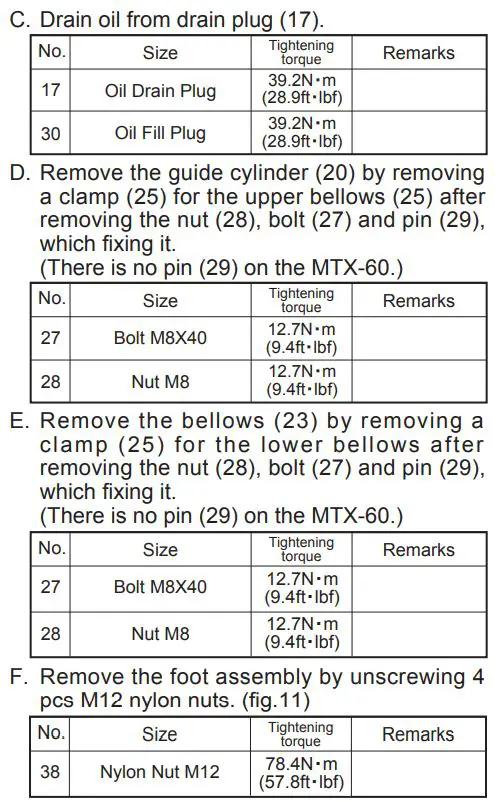 C. Drain oil from drain plug (17).

| No. | Size | Tightening torque | Remarks |
|---|---|---|---|
| 17 | Oil Drain Plug | 39.2N·m (28.9ft·lbf) | |
| 30 | Oil Fill Plug | 39.2N·m (28.9ft·lbf) | |

D. Remove the guide cylinder (20) by removing a clamp (25) for the upper bellows (25) after removing the nut (28), bolt (27) and pin (29), which fixing it.
(There is no pin (29) on the MTX-60.)

| No. | Size | Tightening torque | Remarks |
|---|---|---|---|
| 27 | Bolt M8X40 | 12.7N·m (9.4ft·lbf) | |
| 28 | Nut M8 | 12.7N·m (9.4ft·lbf) | |

E. Remove the bellows (23) by removing a clamp (25) for the lower bellows after removing the nut (28), bolt (27) and pin (29), which fixing it.
(There is no pin (29) on the MTX-60.)

| No. | Size | Tightening torque | Remarks |
|---|---|---|---|
| 27 | Bolt M8X40 | 12.7N·m (9.4ft·lbf) | |
| 28 | Nut M8 | 12.7N·m (9.4ft·lbf) | |

F. Remove the foot assembly by unscrewing 4 pcs M12 nylon nuts. (fig.11)

| No. | Size | Tightening torque | Remarks |
|---|---|---|---|
| 38 | Nylon Nut M12 | 78.4N·m (57.8ft·lbf) | |